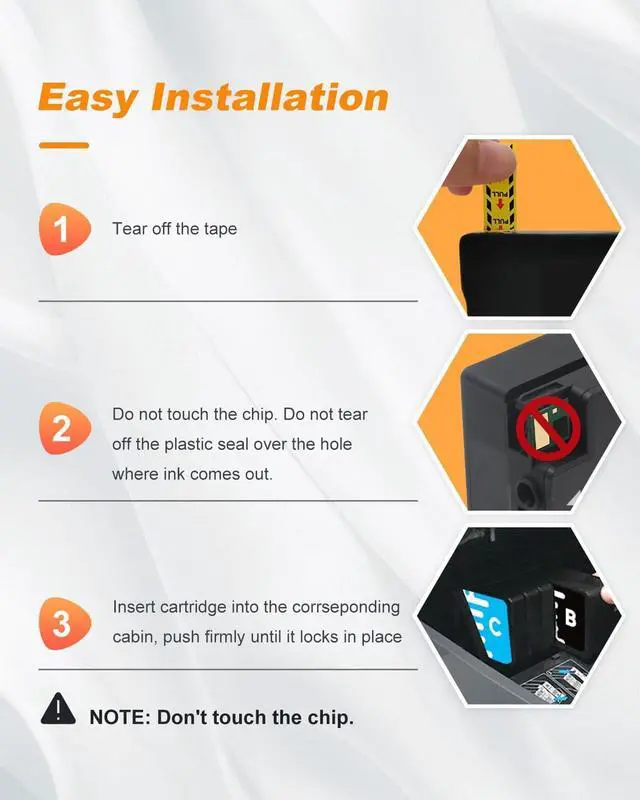 Easy Installation

1 Tear off the tape

PULL

PULL

2 Do not touch the chip. Do not tear off the plastic seal over the hole where ink comes out.

3 Insert cartridge into the corrseponding cabin, push firmly until it locks in place

C

B

NOTE: Don't touch the chip.