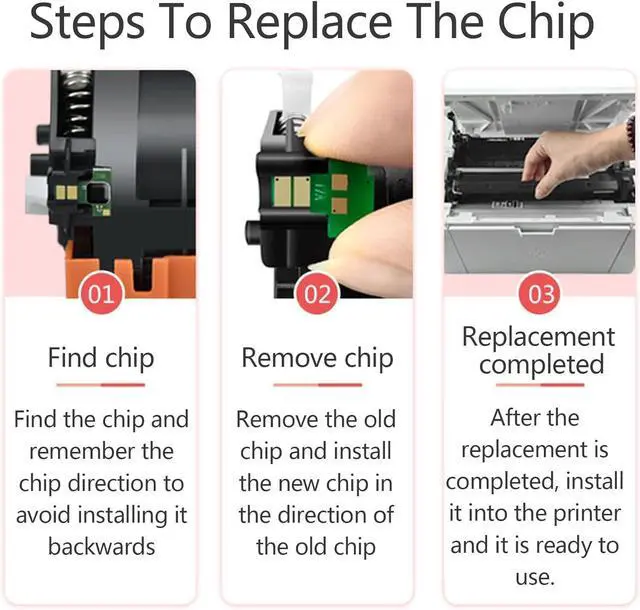 Steps To Replace The Chip

01

Find chip

Find the chip and remember the chip direction to avoid installing it backwards

02

Remove chip

Remove the old chip and install the new chip in the direction of the old chip

03

Replacement completed

After the replacement is completed, install it into the printer and it is ready to use.