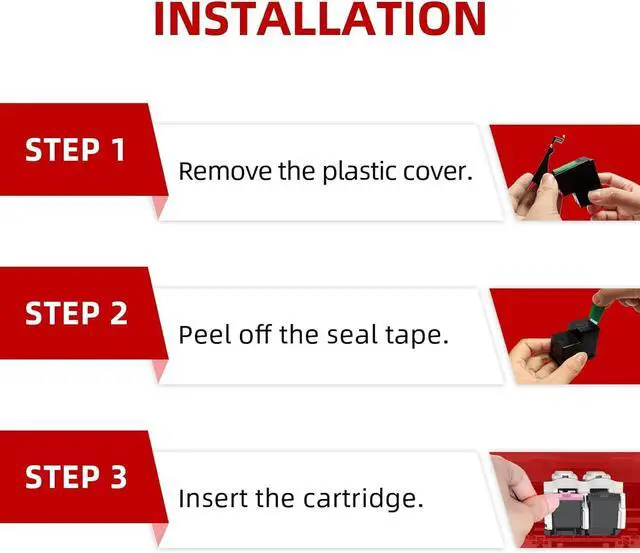 INSTALLATION

STEP 1

Remove the plastic cover.

STEP 2

Peel off the seal tape.

STEP 3

Insert the cartridge.