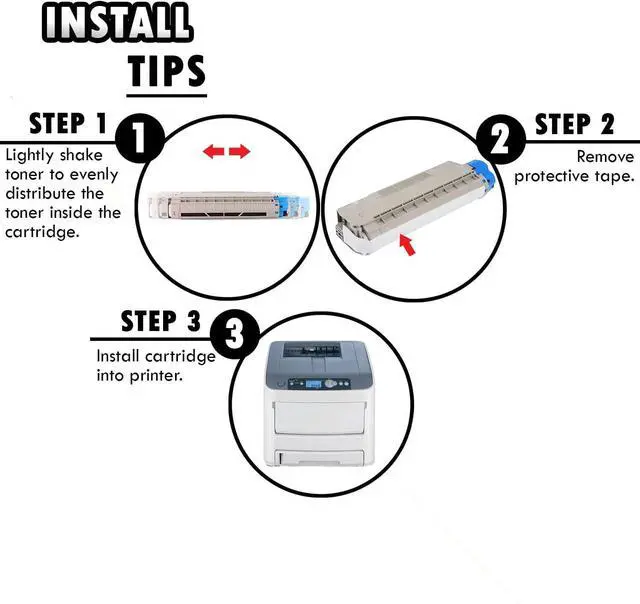 INSTALL
TIPS

STEP 1
1
Lightly shake toner to evenly distribute the toner inside the cartridge.

2
STEP 2
Remove protective tape.

STEP 3
3
Install cartridge into printer.