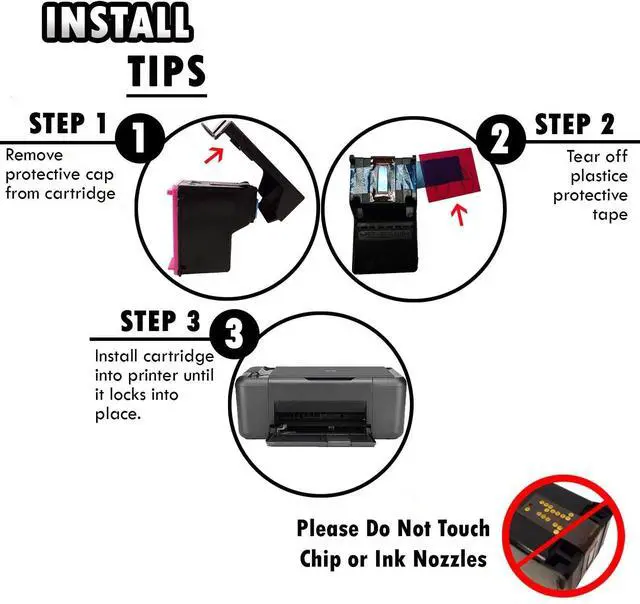 INSTALL
TIPS

STEP 1
1
Remove protective cap from cartridge

2
STEP 2
Tear off plastice protective tape

STEP 3
3
Install cartridge into printer until it locks into place.

Please Do Not Touch Chip or Ink Nozzles