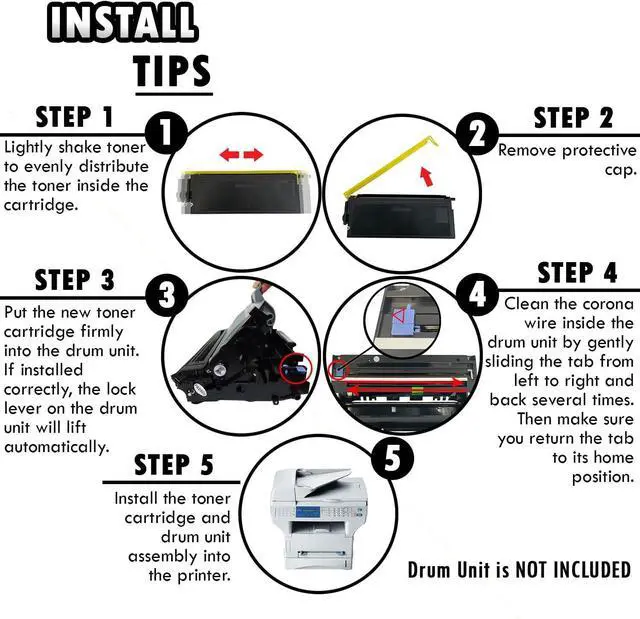 INSTALL
TIPS

STEP 1
1
Lightly shake toner to evenly distribute the toner inside the cartridge.

STEP 2
2
Remove protective cap.

STEP 3
3
Put the new toner cartridge firmly into the drum unit. If installed correctly, the lock lever on the drum unit will lift automatically.

STEP 4
4
Clean the corona wire inside the drum unit by gently sliding the tab from left to right and back several times. Then make sure you return the tab to its home position.

STEP 5
5
Install the toner cartridge and drum unit assembly into the printer.

Drum Unit is NOT INCLUDED