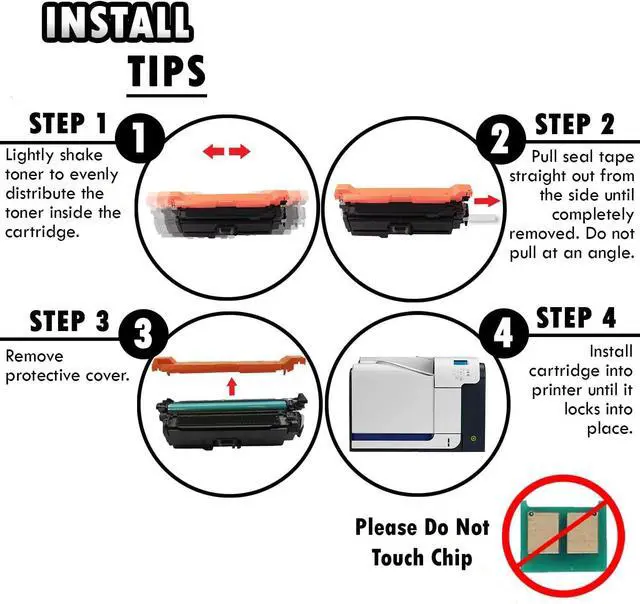 INSTALL
TIPS

STEP 1
1
Lightly shake toner to evenly distribute the toner inside the cartridge.

STEP 2
2
Pull seal tape straight out from the side until completely removed. Do not pull at an angle.

STEP 3
3
Remove protective cover.

STEP 4
4
Install cartridge into printer until it locks into place.

Please Do Not Touch Chip