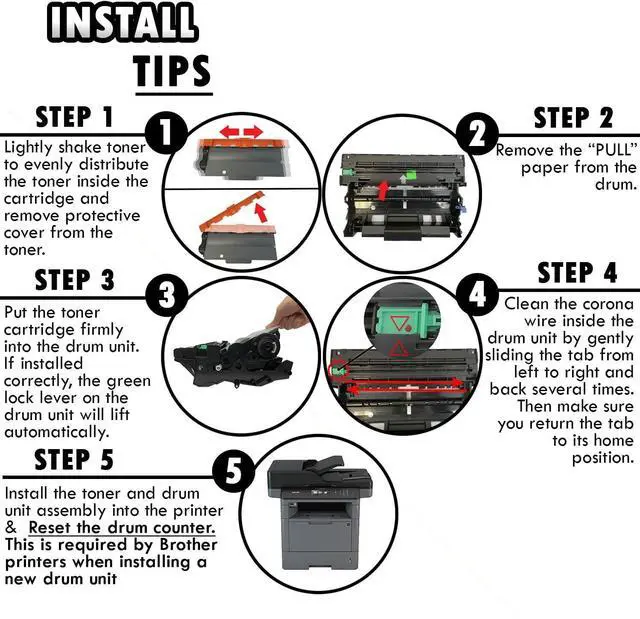 INSTALL
TIPS

STEP 1

1

Lightly shake toner to evenly distribute the toner inside the cartridge and remove protective cover from the toner.

STEP 2

2

Remove the "PULL" paper from the drum.

STEP 3

3

Put the toner cartridge firmly into the drum unit. If installed correctly, the green lock lever on the drum unit will lift automatically.

STEP 4

4

Clean the corona wire inside the drum unit by gently sliding the tab from left to right and back several times. Then make sure you return the tab to its home position.

STEP 5

5

Install the toner and drum unit assembly into the printer & Reset the drum counter. This is required by Brother printers when installing a new drum unit