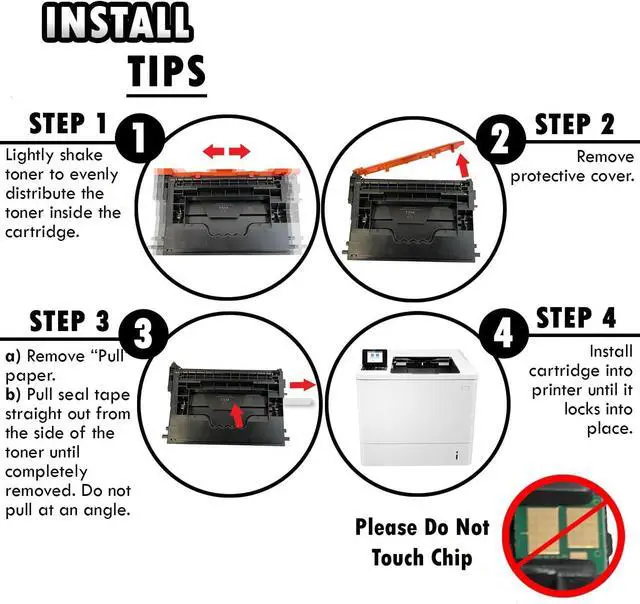 INSTALL
TIPS

STEP 1
1
Lightly shake toner to evenly distribute the toner inside the cartridge.

2
STEP 2
Remove protective cover.

STEP 3
3
a) Remove "Pull paper.
b) Pull seal tape straight out from the side of the toner until completely removed. Do not pull at an angle.

4
STEP 4
Install cartridge into printer until it locks into place.

Please Do Not Touch Chip