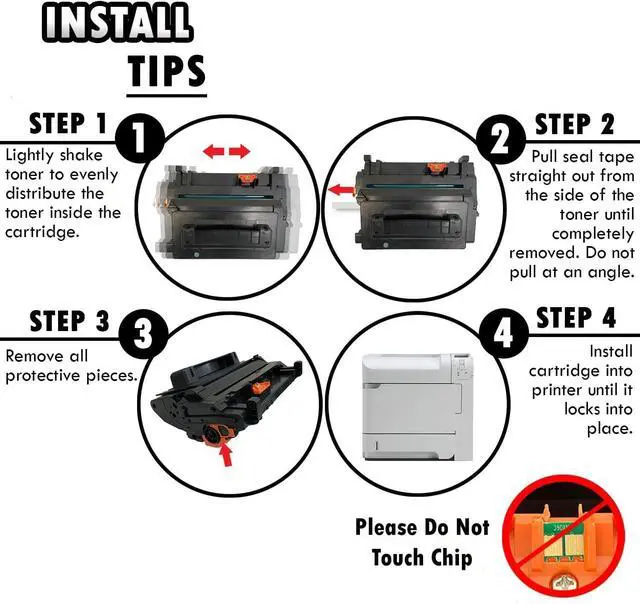 INSTALL
TIPS

STEP 1
1
Lightly shake toner to evenly distribute the toner inside the cartridge.

STEP 2
2
Pull seal tape straight out from the side of the toner until completely removed. Do not pull at an angle.

STEP 3
3
Remove all protective pieces.

STEP 4
4
Install cartridge into printer until it locks into place.

Please Do Not Touch Chip