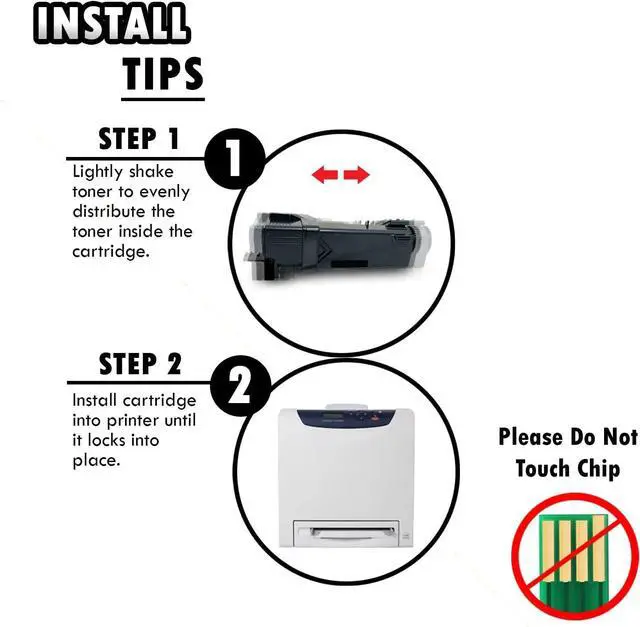 INSTALL TIPS

STEP 1

1

Lightly shake toner to evenly distribute the toner inside the cartridge.

STEP 2

2

Install cartridge into printer until it locks into place.

Please Do Not Touch Chip