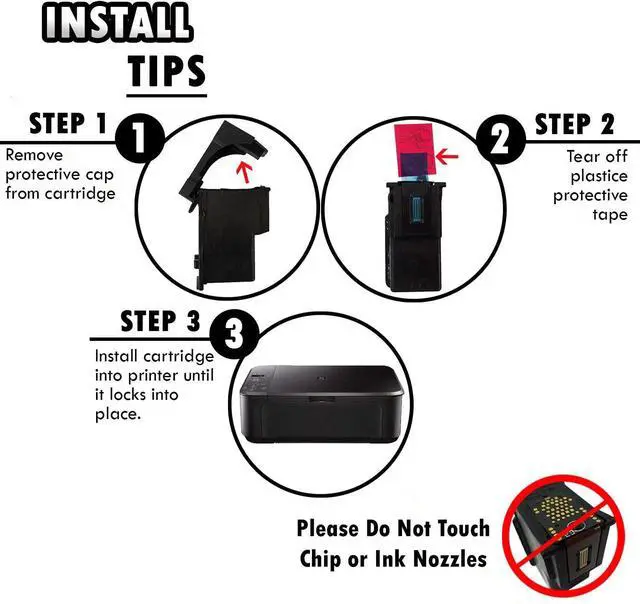 INSTALL
TIPS

STEP 1
1
Remove protective cap from cartridge

2
STEP 2
Tear off plastice protective tape

STEP 3
3
Install cartridge into printer until it locks into place.

Please Do Not Touch
Chip or Ink Nozzles