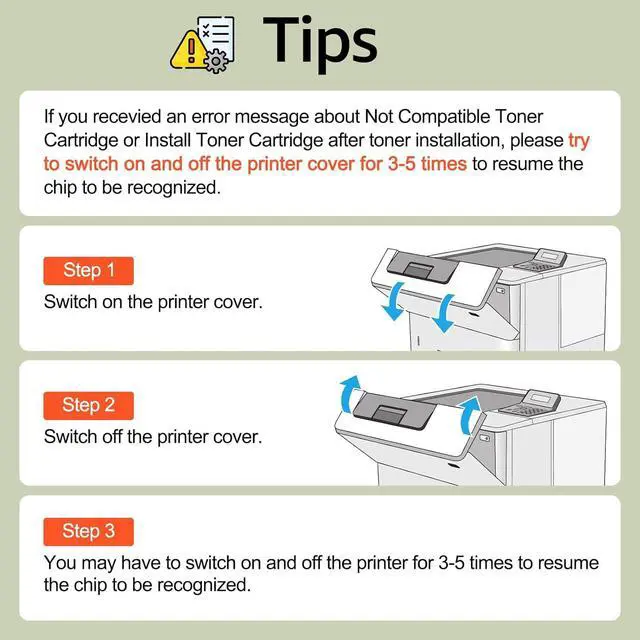 Tips

If you recevied an error message about Not Compatible Toner Cartridge or Install Toner Cartridge after toner installation, please try to switch on and off the printer cover for 3-5 times to resume the chip to be recognized.

Step 1
Switch on the printer cover.

Step 2
Switch off the printer cover.

Step 3
You may have to switch on and off the printer for 3-5 times to resume the chip to be recognized.