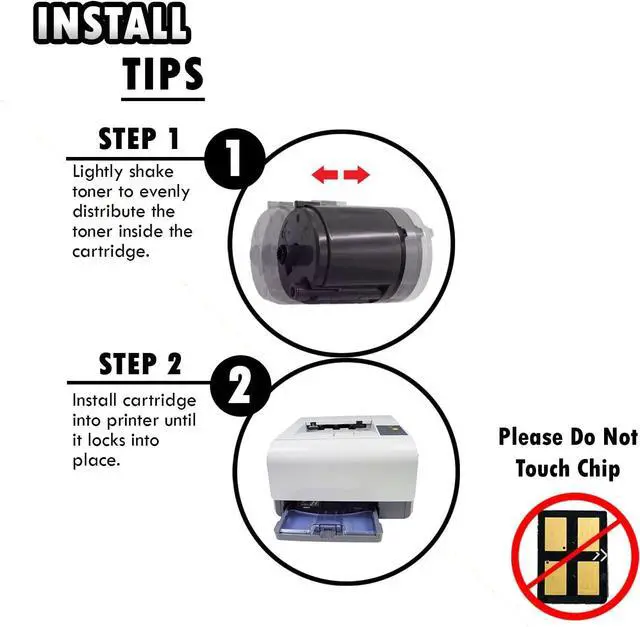 INSTALL TIPS

STEP 1

1

Lightly shake toner to evenly distribute the toner inside the cartridge.

STEP 2

2

Install cartridge into printer until it locks into place.

Please Do Not Touch Chip