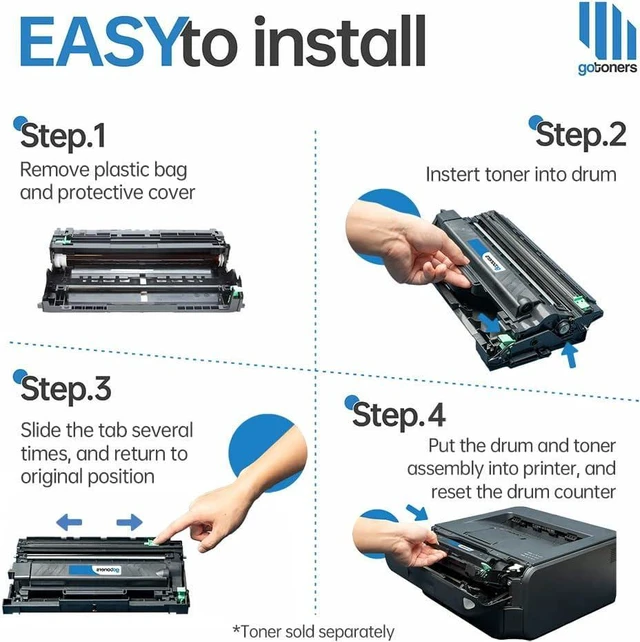 EASYto install

gotoners

Step.1
Remove plastic bag and protective cover

Step.2
Instert toner into drum

Step.3
Slide the tab several times, and return to original position

Step.4
Put the drum and toner assembly into printer, and reset the drum counter

*Toner sold separately