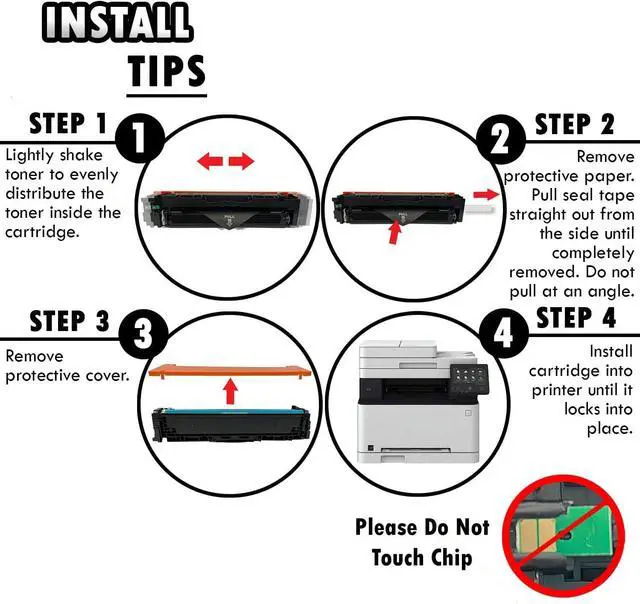 INSTALL
TIPS

STEP 1
1
Lightly shake toner to evenly distribute the toner inside the cartridge.

STEP 2
2
Remove protective paper. Pull seal tape straight out from the side until completely removed. Do not pull at an angle.

STEP 3
3
Remove protective cover.

STEP 4
4
Install cartridge into printer until it locks into place.

Please Do Not Touch Chip