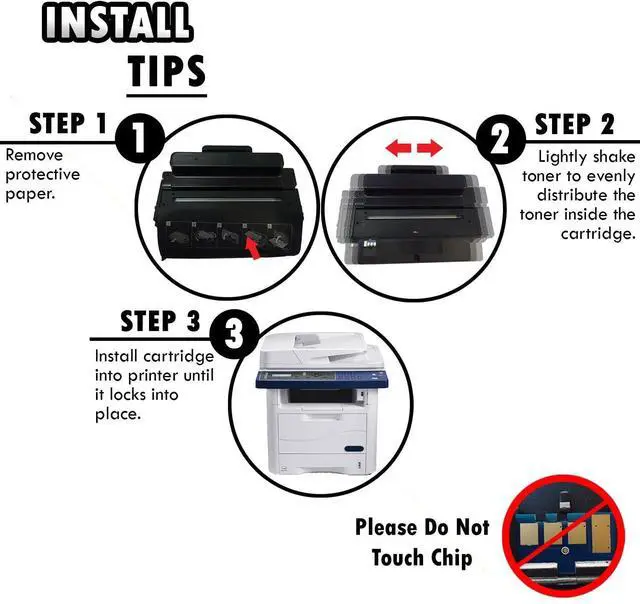 INSTALL
TIPS

STEP 1
1
Remove protective paper.

2
STEP 2
Lightly shake toner to evenly distribute the toner inside the cartridge.

STEP 3
3
Install cartridge into printer until it locks into place.

Please Do Not Touch Chip