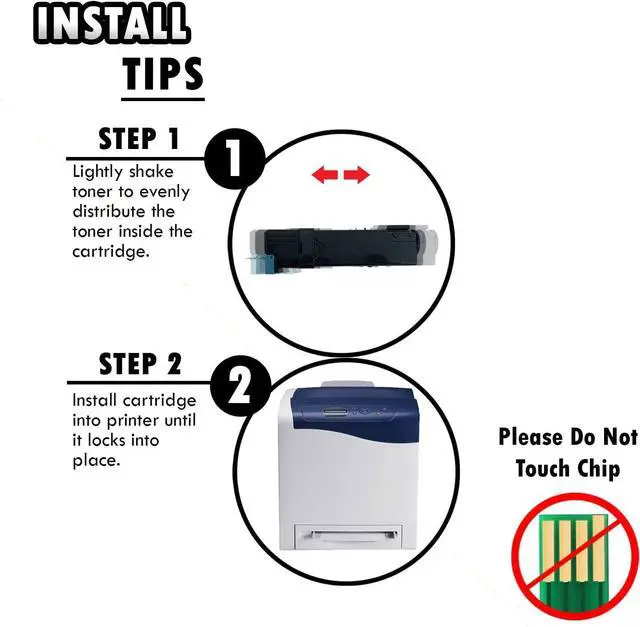 INSTALL
TIPS

STEP 1
1
Lightly shake toner to evenly distribute the toner inside the cartridge.

STEP 2
2
Install cartridge into printer until it locks into place.

Please Do Not Touch Chip