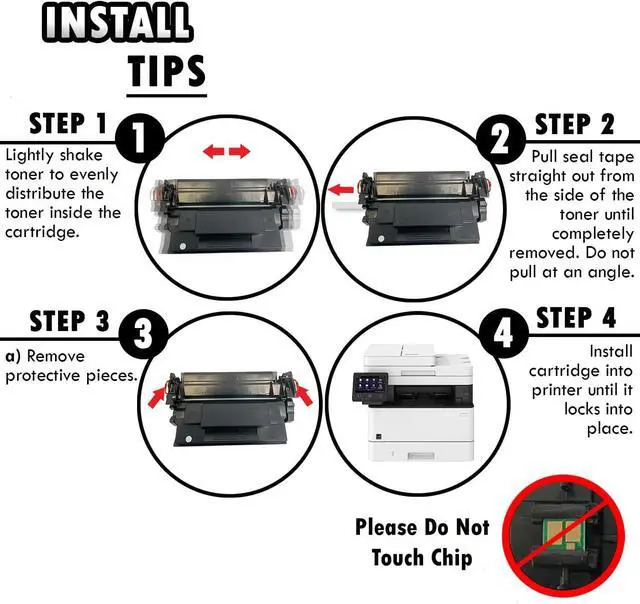 INSTALL
TIPS

STEP 1
1
Lightly shake toner to evenly distribute the toner inside the cartridge.

2
STEP 2
Pull seal tape straight out from the side of the toner until completely removed. Do not pull at an angle.

STEP 3
3
a) Remove protective pieces.

4
STEP 4
Install cartridge into printer until it locks into place.

Please Do Not Touch Chip