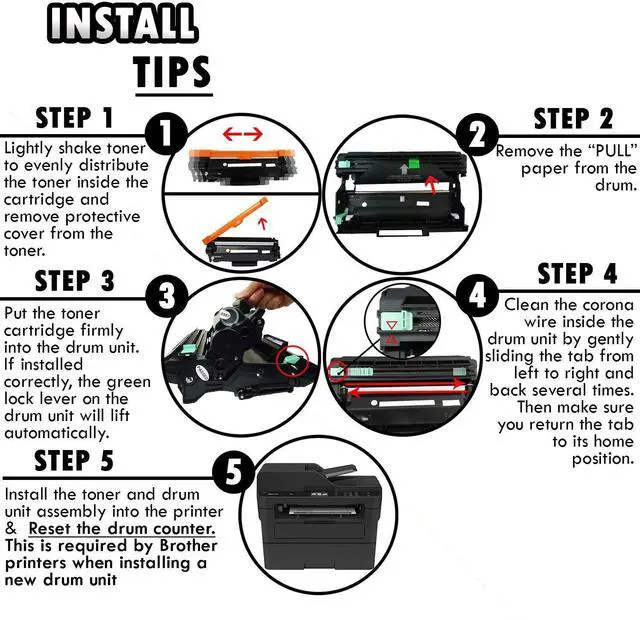 INSTALL TIPS

STEP 1

1

Lightly shake toner to evenly distribute the toner inside the cartridge and remove protective cover from the toner.

STEP 2

2

Remove the "PULL" paper from the drum.

STEP 3

3

Put the toner cartridge firmly into the drum unit. If installed correctly, the green lock lever on the drum unit will lift automatically.

STEP 4

4

Clean the corona wire inside the drum unit by gently sliding the tab from left to right and back several times. Then make sure you return the tab to its home position.

STEP 5

5

Install the toner and drum unit assembly into the printer & Reset the drum counter. This is required by Brother printers when installing a new drum unit