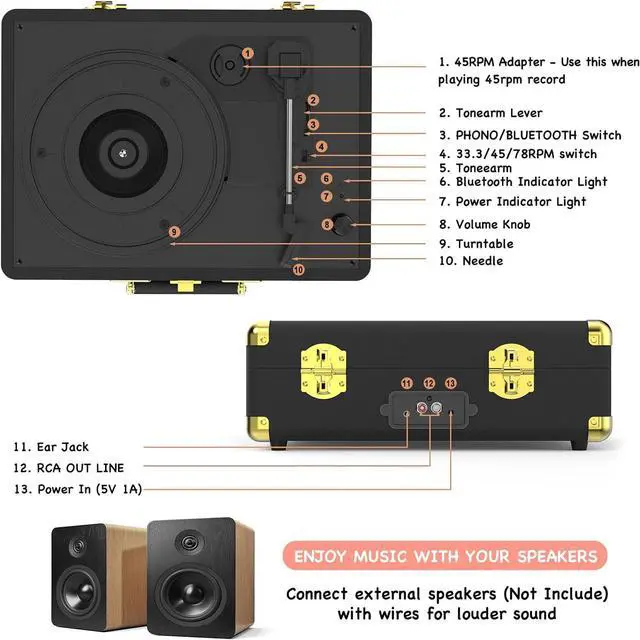 1
2
3
4
5
6
7
8
9
10

1. 45RPM Adapter - Use this when playing 45rpm record

2. Tonearm Lever

3. PHONO/BLUETOOTH Switch

4. 33.3/45/78RPM switch

5. Toneearm

6. Bluetooth Indicator Light

7. Power Indicator Light

8. Volume Knob

9. Turntable

10. Needle

11
12
13

11. Ear Jack

12. RCA OUT LINE

13. Power In (5V 1A)

ENJOY MUSIC WITH YOUR SPEAKERS

Connect external speakers (Not Include) with wires for louder sound