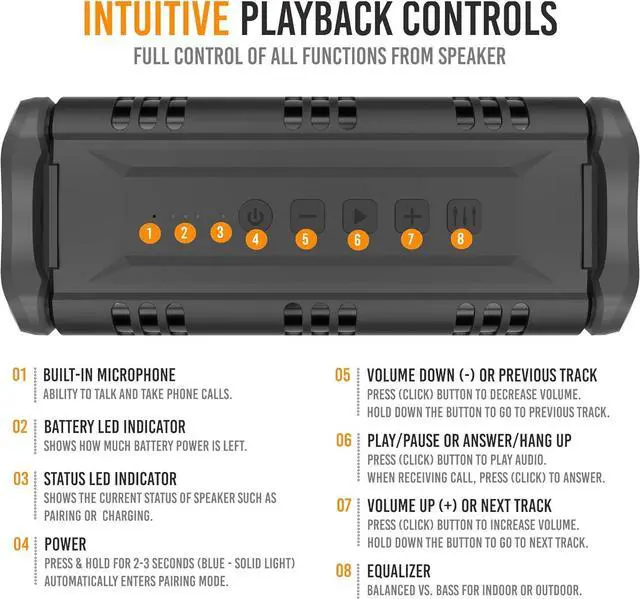 INTUITIVE PLAYBACK CONTROLS

FULL CONTROL OF ALL FUNCTIONS FROM SPEAKER

1 2 3 4 5 6 7 8

01 BUILT-IN MICROPHONE
ABILITY TO TALK AND TAKE PHONE CALLS.

02 BATTERY LED INDICATOR
SHOWS HOW MUCH BATTERY POWER IS LEFT.

03 STATUS LED INDICATOR
SHOWS THE CURRENT STATUS OF SPEAKER SUCH AS PAIRING OR CHARGING.

04 POWER
PRESS & HOLD FOR 2-3 SECONDS (BLUE - SOLID LIGHT) AUTOMATICALLY ENTERS PAIRING MODE.

05 VOLUME DOWN (-) OR PREVIOUS TRACK
PRESS (CLICK) BUTTON TO DECREASE VOLUME. HOLD DOWN THE BUTTON TO GO TO PREVIOUS TRACK.

06 PLAY/PAUSE OR ANSWER/HANG UP
PRESS (CLICK) BUTTON TO PLAY AUDIO. WHEN RECEIVING CALL, PRESS (CLICK) TO ANSWER.

07 VOLUME UP (+) OR NEXT TRACK
PRESS (CLICK) BUTTON TO INCREASE VOLUME. HOLD DOWN THE BUTTON TO GO TO NEXT TRACK.

08 EQUALIZER
BALANCED VS. BASS FOR INDOOR OR OUTDOOR.