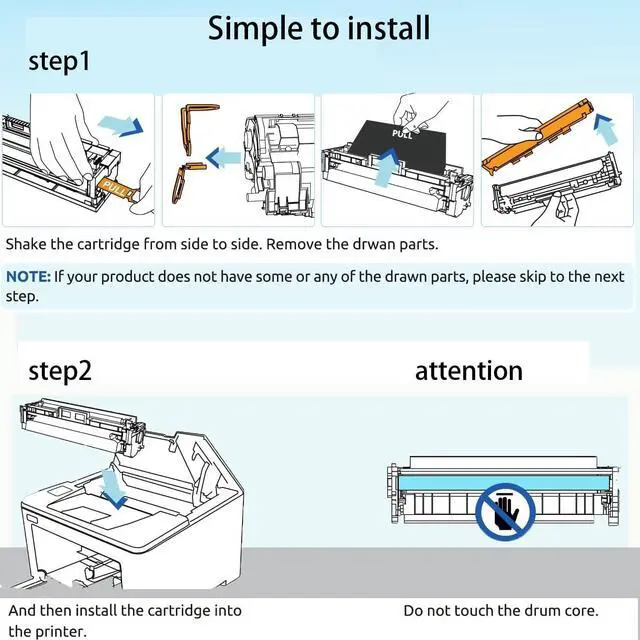 Simple to install

step1

PULL

PULL

Shake the cartridge from side to side. Remove the drwan parts.

NOTE: If your product does not have some or any of the drawn parts, please skip to the next step.

step2

attention

And then install the cartridge into the printer.

Do not touch the drum core.