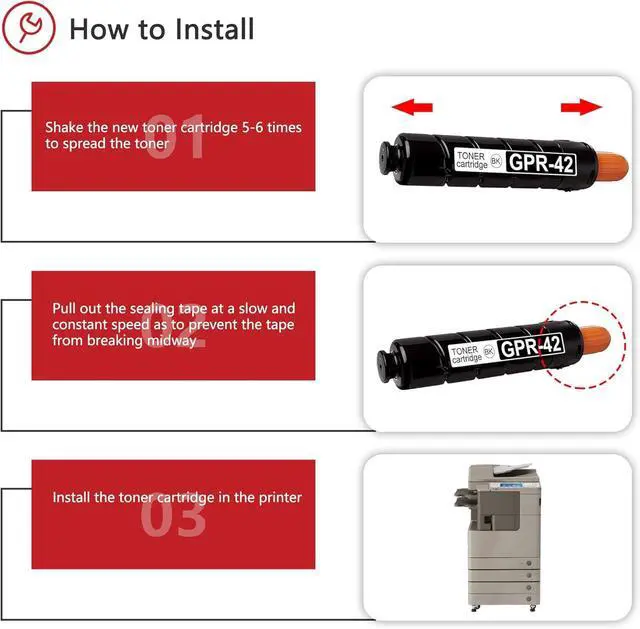 How to Install

01
Shake the new toner cartridge 5-6 times to spread the toner

TONER cartridge BK GPR-42

02
Pull out the sealing tape at a slow and constant speed as to prevent the tape from breaking midway

TONER cartridge BK GPR-42

03
Install the toner cartridge in the printer