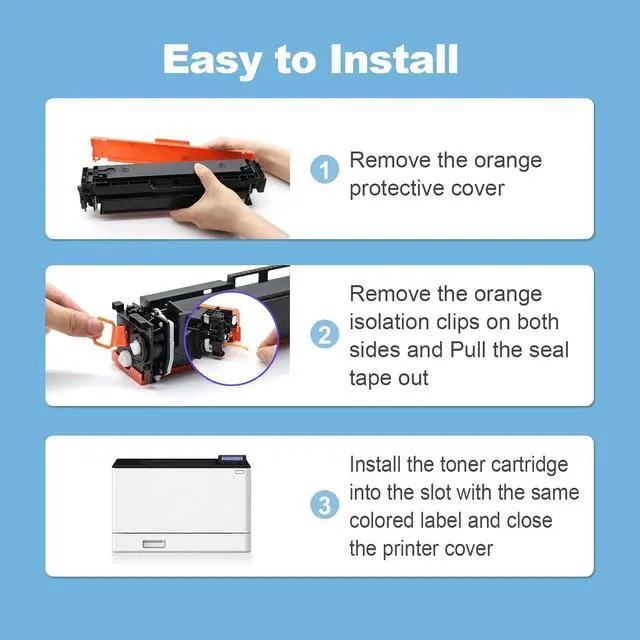 Easy to Install

1 Remove the orange protective cover

2 Remove the orange isolation clips on both sides and Pull the seal tape out

3 Install the toner cartridge into the slot with the same colored label and close the printer cover