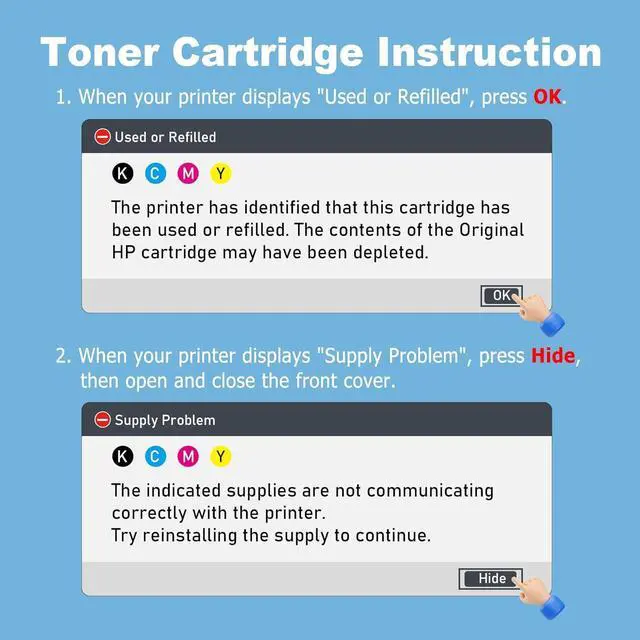 Toner Cartridge Instruction

1. When your printer displays "Used or Refilled", press OK.

Used or Refilled

K C M Y

The printer has identified that this cartridge has been used or refilled. The contents of the Original HP cartridge may have been depleted.

OK

2. When your printer displays "Supply Problem", press Hide, then open and close the front cover.

Supply Problem

K C M Y

The indicated supplies are not communicating correctly with the printer.
Try reinstalling the supply to continue.

Hide