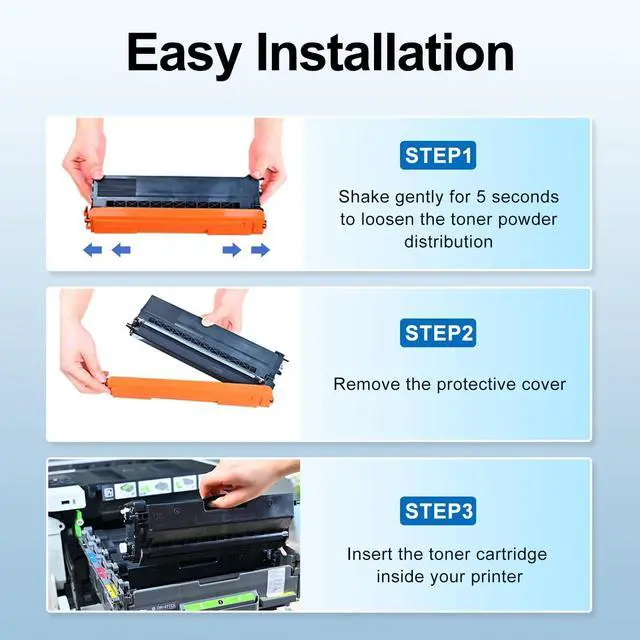 Easy Installation

STEP1

Shake gently for 5 seconds to loosen the toner powder distribution

STEP2

Remove the protective cover

STEP3

Insert the toner cartridge inside your printer