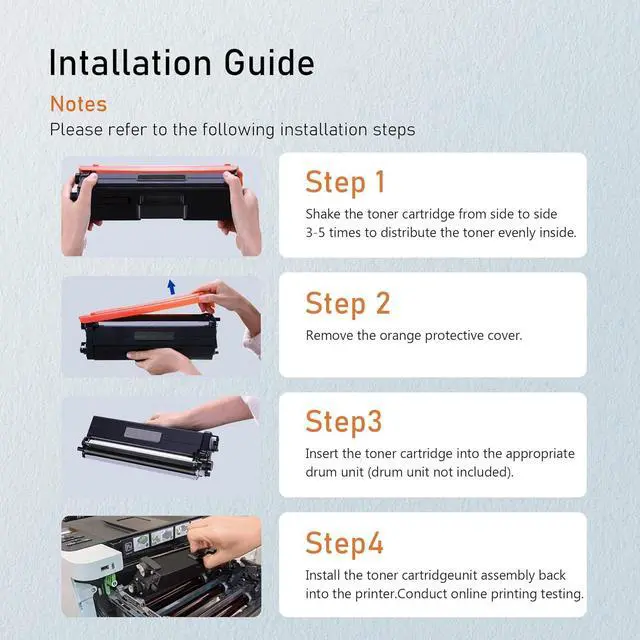 Intallation Guide

Notes

Please refer to the following installation steps

Step 1

Shake the toner cartridge from side to side 3-5 times to distribute the toner evenly inside.

Step 2

Remove the orange protective cover.

Step3

Insert the toner cartridge into the appropriate drum unit (drum unit not included).

Step4

Install the toner cartridgeunit assembly back into the printer.Conduct online printing testing.