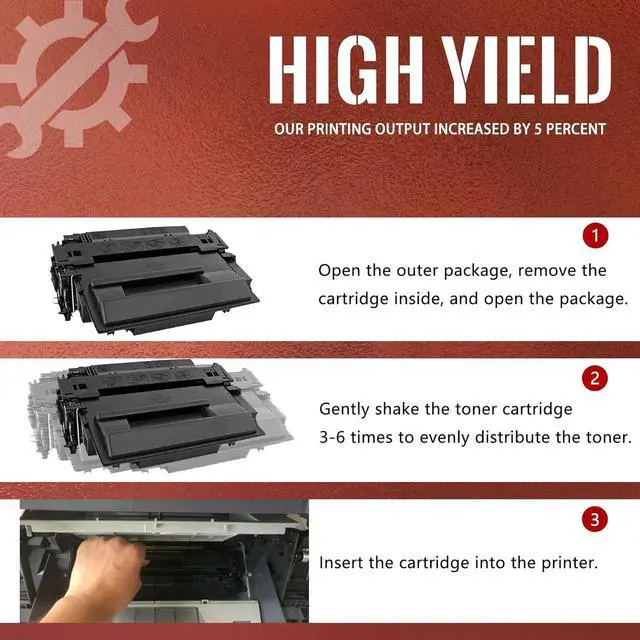 HIGH YIELD

OUR PRINTING OUTPUT INCREASED BY 5 PERCENT

1

Open the outer package, remove the cartridge inside, and open the package.

2

Gently shake the toner cartridge 3-6 times to evenly distribute the toner.

3

Insert the cartridge into the printer.