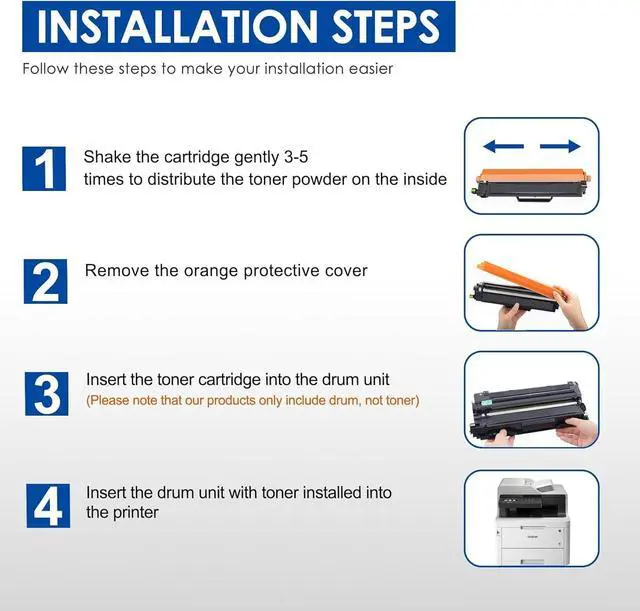 INSTALLATION STEPS

Follow these steps to make your installation easier

1 Shake the cartridge gently 3-5 times to distribute the toner powder on the inside

2 Remove the orange protective cover

3 Insert the toner cartridge into the drum unit
(Please note that our products only include drum, not toner)

4 Insert the drum unit with toner installed into the printer