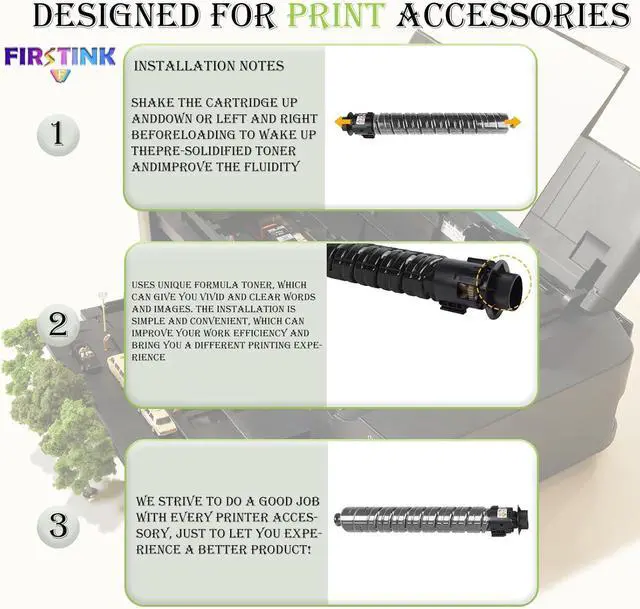 DESIGNED FOR PRINT ACCESSORIES

FIRSTINK

1

INSTALLATION NOTES

SHAKE THE CARTRIDGE UP ANDDOWN OR LEFT AND RIGHT BEFORELOADING TO WAKE UP THEPRE-SOLIDIFIED TONER ANDIMPROVE THE FLUIDITY

2

USES UNIQUE FORMULA TONER, WHICH CAN GIVE YOU VIVID AND CLEAR WORDS AND IMAGES. THE INSTALLATION IS SIMPLE AND CONVENIENT, WHICH CAN IMPROVE YOUR WORK EFFICIENCY AND BRING YOU A DIFFERENT PRINTING EXPERIENCE

3

WE STRIVE TO DO A GOOD JOB WITH EVERY PRINTER ACCESSORY, JUST TO LET YOU EXPERIENCE A BETTER PRODUCT!