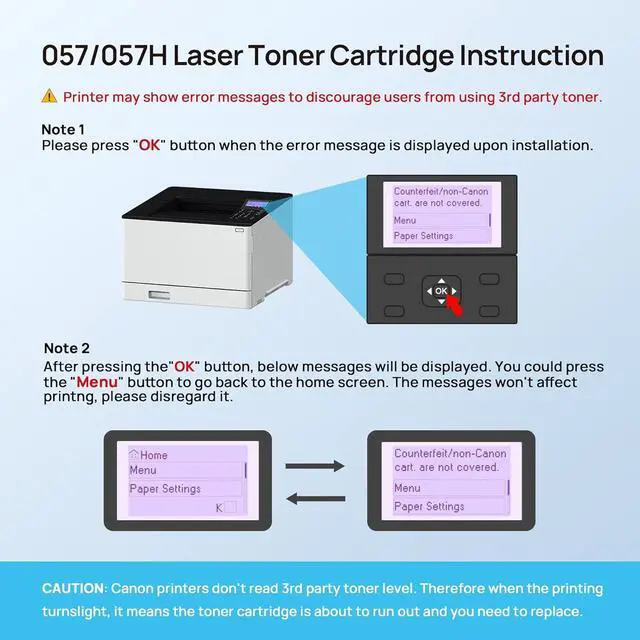 057/057H Laser Toner Cartridge Instruction

Printer may show error messages to discourage users from using 3rd party toner.

Note 1
Please press "OK" button when the error message is displayed upon installation.

Counterfeit/non-Canon cart. are not covered.
Menu
Paper Settings

OK

Note 2
After pressing the"OK" button, below messages will be displayed. You could press the "Menu" button to go back to the home screen. The messages won't affect printng, please disregard it.

Home
Menu
Paper Settings
K

Counterfeit/non-Canon cart. are not covered.
Menu
Paper Settings

CAUTION: Canon printers don't read 3rd party toner level. Therefore when the printing turnslight, it means the toner cartridge is about to run out and you need to replace.