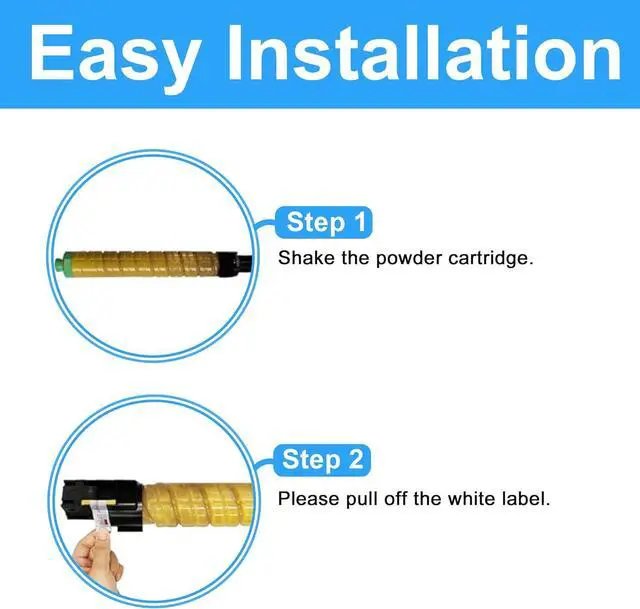 Easy Installation

Step 1
Shake the powder cartridge.

Step 2
Please pull off the white label.