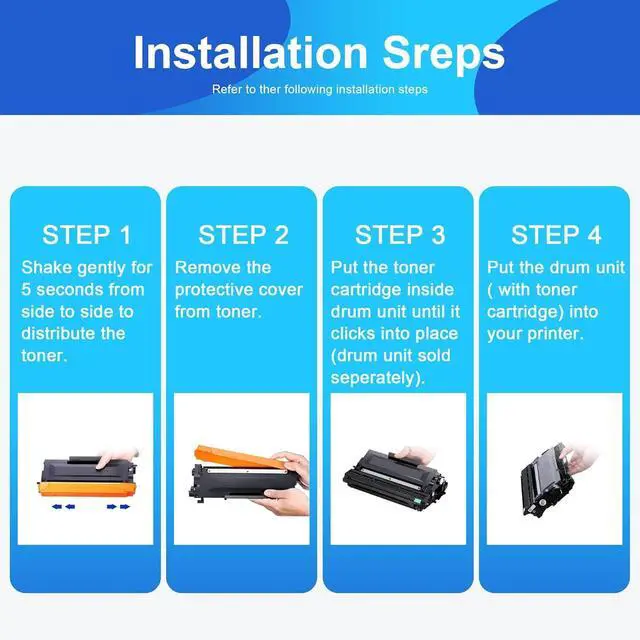 Installation Sreps

Refer to ther following installation steps

STEP 1

Shake gently for 5 seconds from side to side to distribute the toner.

STEP 2

Remove the protective cover from toner.

STEP 3

Put the toner cartridge inside drum unit until it clicks into place (drum unit sold seperately).

STEP 4

Put the drum unit ( with toner cartridge) into your printer.