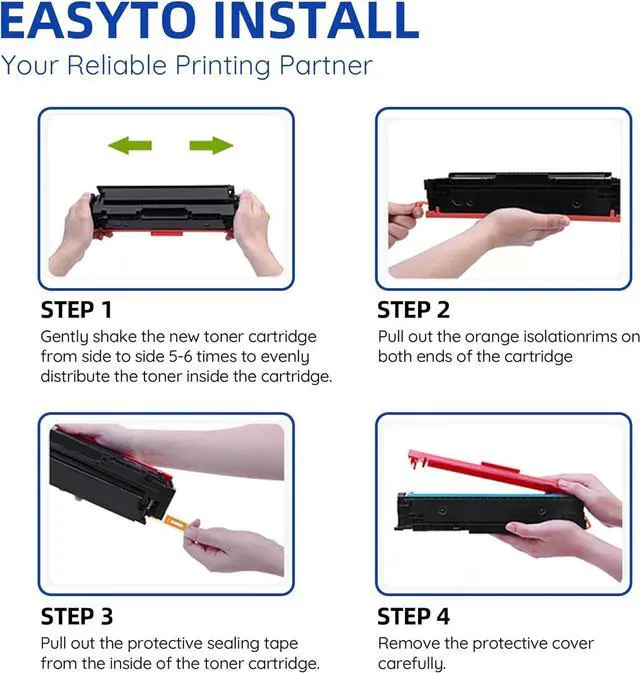 EASYTO INSTALL

Your Reliable Printing Partner

STEP 1

Gently shake the new toner cartridge from side to side 5-6 times to evenly distribute the toner inside the cartridge.

STEP 2

Pull out the orange isolationrims on both ends of the cartridge

STEP 3

Pull out the protective sealing tape from the inside of the toner cartridge.

STEP 4

Remove the protective cover carefully.