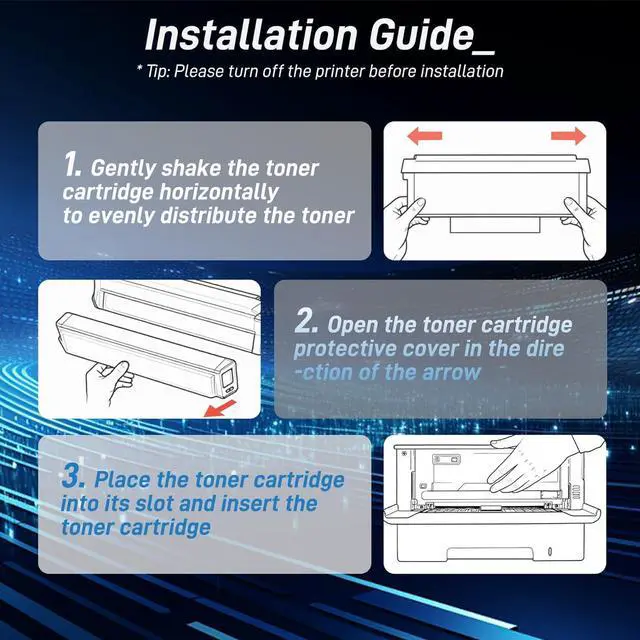 Installation Guide_

* Tip: Please turn off the printer before installation

1. Gently shake the toner cartridge horizontally to evenly distribute the toner

2. Open the toner cartridge protective cover in the dire -ction of the arrow

3. Place the toner cartridge into its slot and insert the toner cartridge