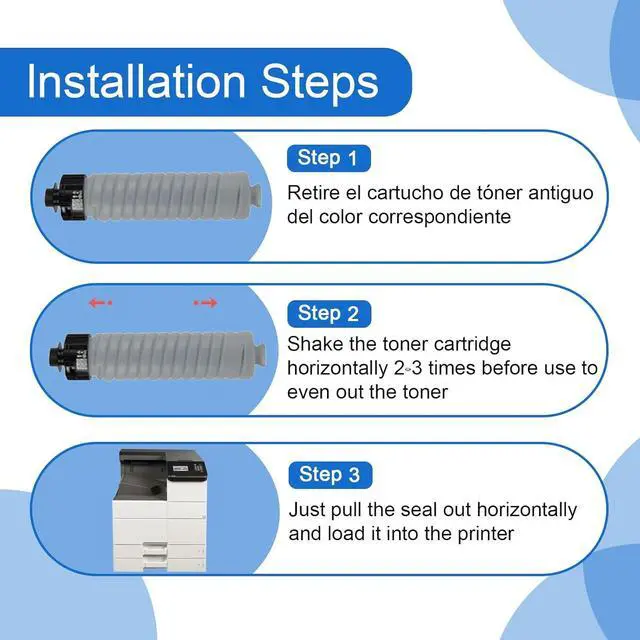 Installation Steps

Step 1

Retire el cartucho de tóner antiguo del color correspondiente

Step 2

Shake the toner cartridge horizontally 2-3 times before use to even out the toner

Step 3

Just pull the seal out horizontally and load it into the printer