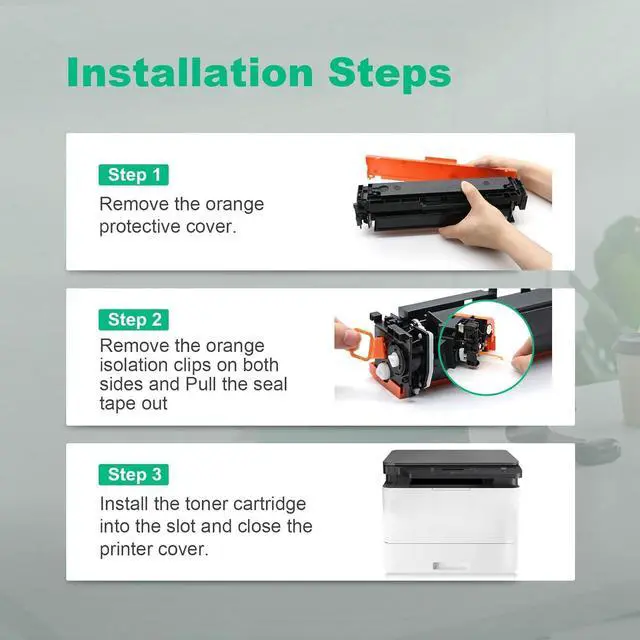 Installation Steps

Step 1
Remove the orange protective cover.

Step 2
Remove the orange isolation clips on both sides and Pull the seal tape out

Step 3
Install the toner cartridge into the slot and close the printer cover.