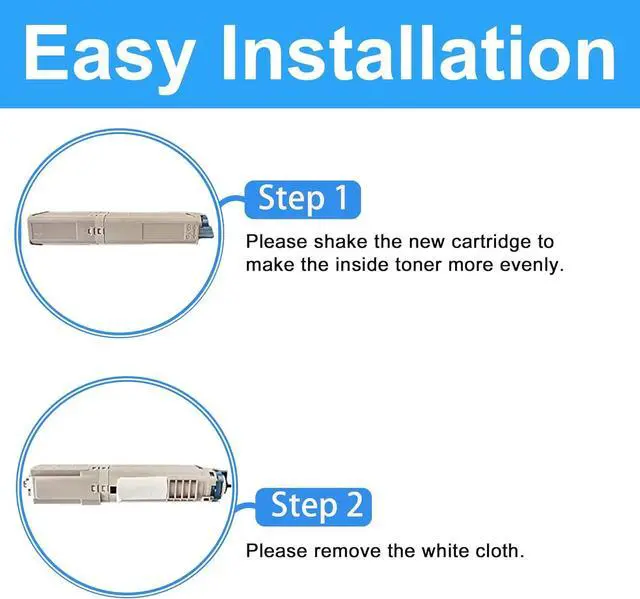 Easy Installation

Step 1

Please shake the new cartridge to make the inside toner more evenly.

Step 2

Please remove the white cloth.