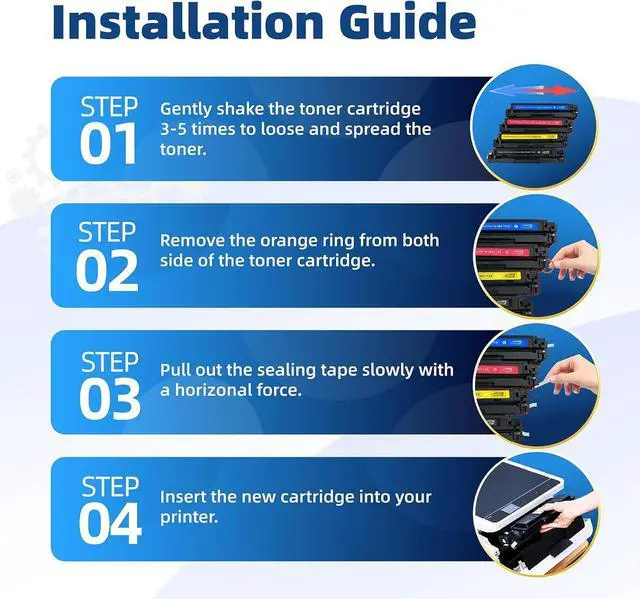 Installation Guide

STEP
01
Gently shake the toner cartridge 3-5 times to loose and spread the toner.

STEP
02
Remove the orange ring from both side of the toner cartridge.

STEP
03
Pull out the sealing tape slowly with a horizonal force.

STEP
04
Insert the new cartridge into your printer.