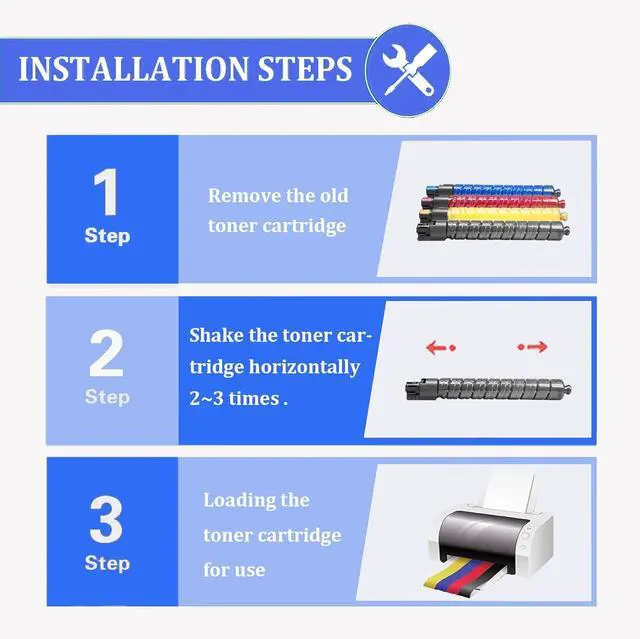 INSTALLATION STEPS

1
Step

Remove the old toner cartridge

2
Step

Shake the toner cartridge horizontally 2~3 times .

3
Step

Loading the toner cartridge for use