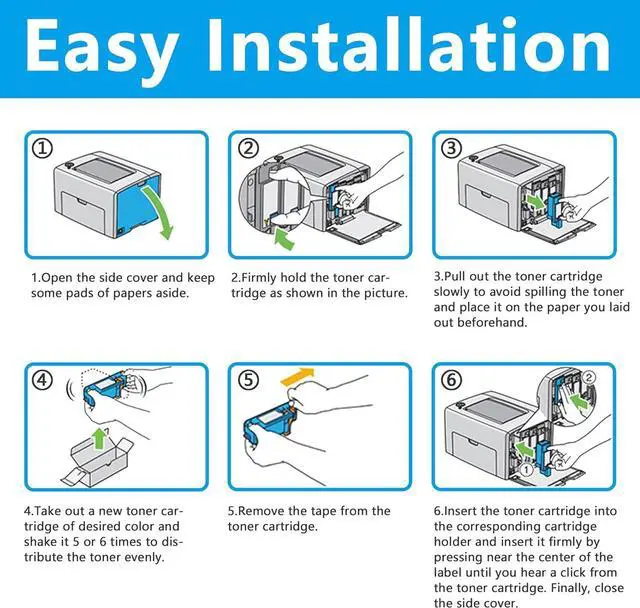 Easy Installation

①

1.Open the side cover and keep some pads of papers aside.

②

2.Firmly hold the toner cartridge as shown in the picture.

③

3.Pull out the toner cartridge slowly to avoid spilling the toner and place it on the paper you laid out beforehand.

④

4.Take out a new toner cartridge of desired color and shake it 5 or 6 times to distribute the toner evenly.

⑤

5.Remove the tape from the toner cartridge.

⑥

② ①

6.Insert the toner cartridge into the corresponding cartridge holder and insert it firmly by pressing near the center of the label until you hear a click from the toner cartridge. Finally, close the side cover.