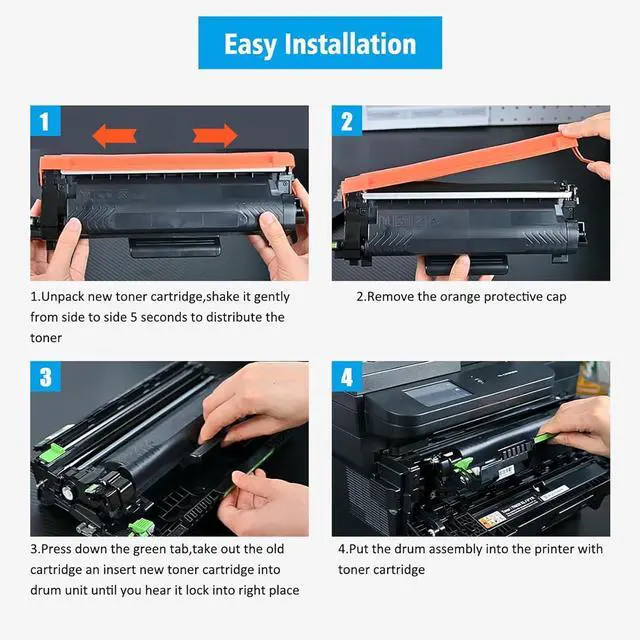 Easy Installation

1

1.Unpack new toner cartridge,shake it gently from side to side 5 seconds to distribute the toner

2

2.Remove the orange protective cap

3

3.Press down the green tab,take out the old cartridge an insert new toner cartridge into drum unit until you hear it lock into right place

4

4.Put the drum assembly into the printer with toner cartridge