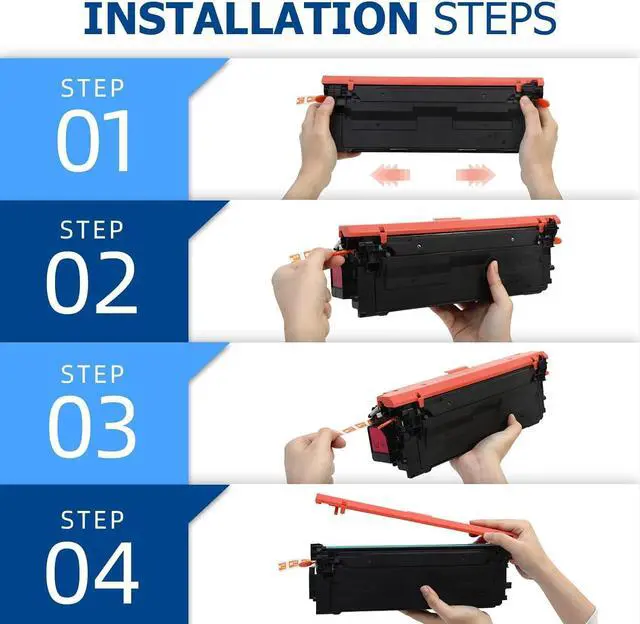 INSTALLATION STEPS

STEP
01

STEP
02

STEP
03

STEP
04