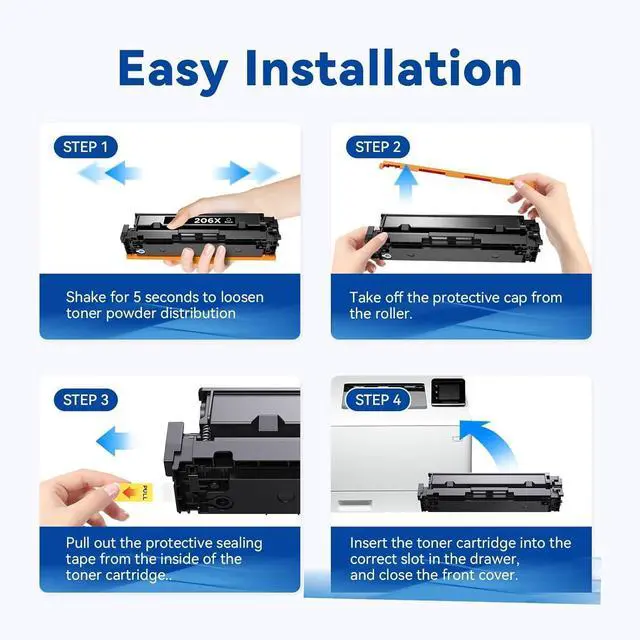 Easy Installation

STEP 1

206X

Shake for 5 seconds to loosen toner powder distribution

STEP 2

Take off the protective cap from the roller.

STEP 3

PULL

Pull out the protective sealing tape from the inside of the toner cartridge..

STEP 4

Insert the toner cartridge into the correct slot in the drawer, and close the front cover.