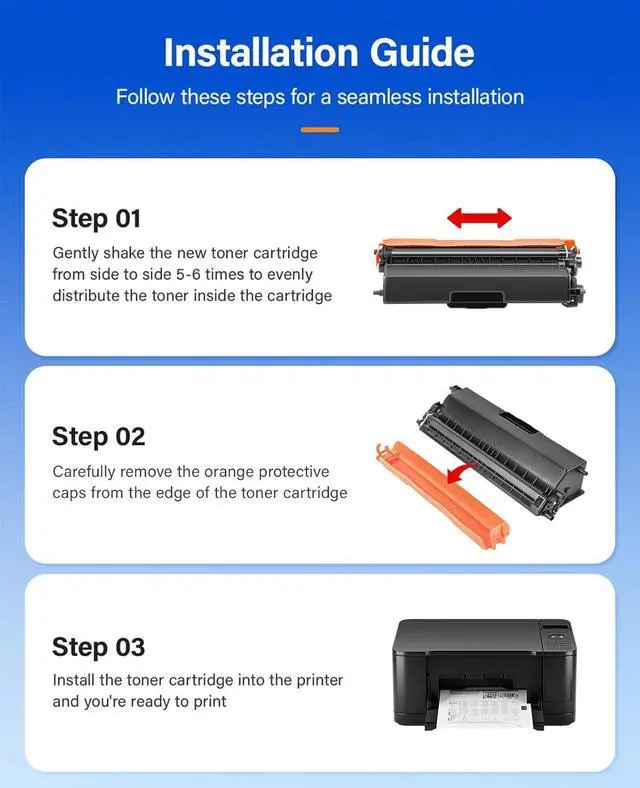 Installation Guide

Follow these steps for a seamless installation

Step 01

Gently shake the new toner cartridge from side to side 5-6 times to evenly distribute the toner inside the cartridge

Step 02

Carefully remove the orange protective caps from the edge of the toner cartridge

Step 03

Install the toner cartridge into the printer and you're ready to print