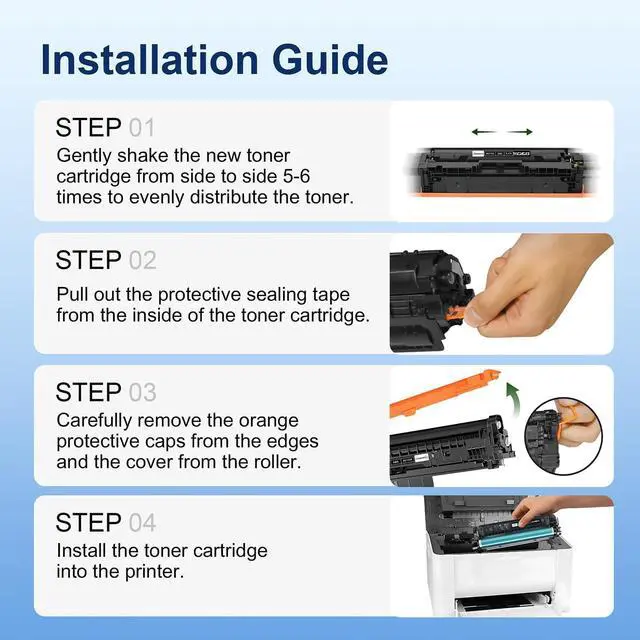 Installation Guide

STEP 01
Gently shake the new toner cartridge from side to side 5-6 times to evenly distribute the toner.

STEP 02
Pull out the protective sealing tape from the inside of the toner cartridge.

STEP 03
Carefully remove the orange protective caps from the edges and the cover from the roller.

STEP 04
Install the toner cartridge into the printer.