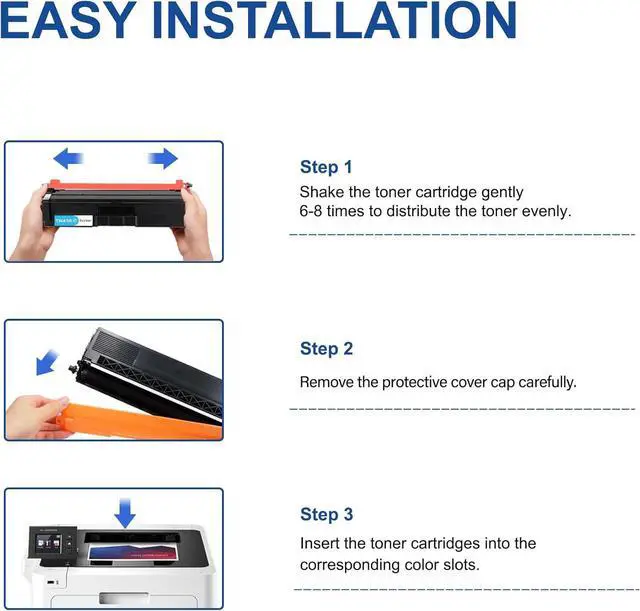 EASY INSTALLATION

Step 1

Shake the toner cartridge gently 6-8 times to distribute the toner evenly.

Step 2

Remove the protective cover cap carefully.

Step 3

Insert the toner cartridges into the corresponding color slots.