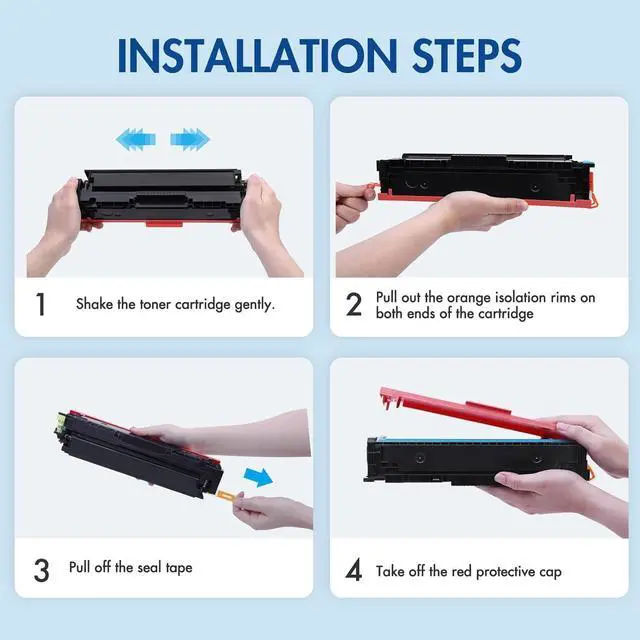 INSTALLATION STEPS

1 Shake the toner cartridge gently.

2 Pull out the orange isolation rims on both ends of the cartridge

3 Pull off the seal tape

4 Take off the red protective cap