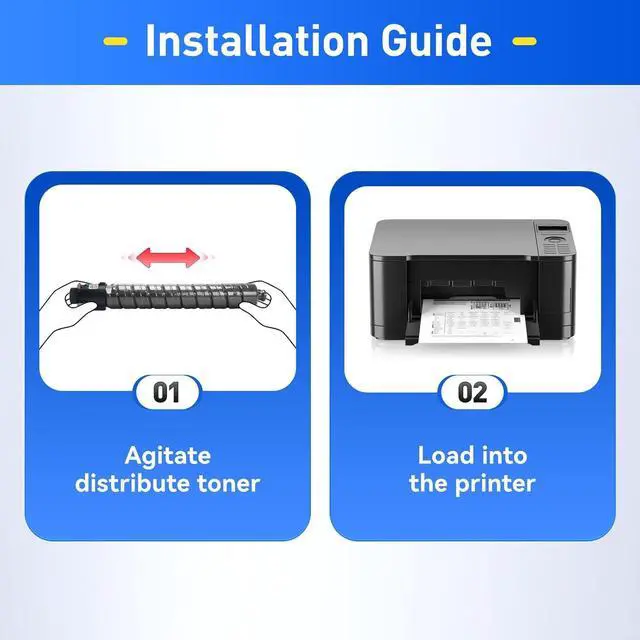 Installation Guide

01

Agitate distribute toner

02

Load into the printer